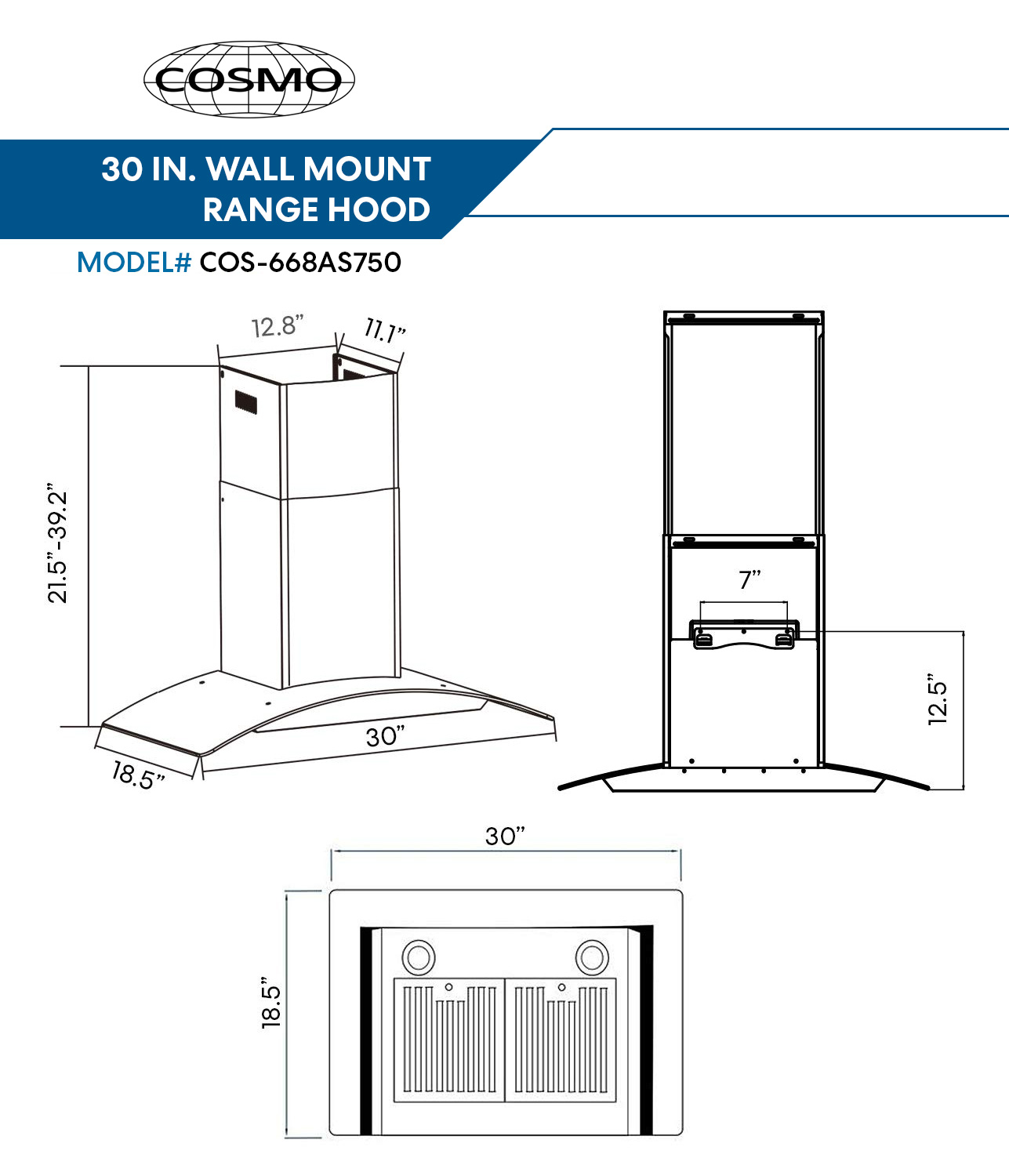 COSMO

30 IN. WALL MOUNT RANGE HOOD

MODEL# COS-668AS750

12.8”

11.1”

21.5”-39.2”

30”

18.5”

7”

12.5”

30”

18.5”